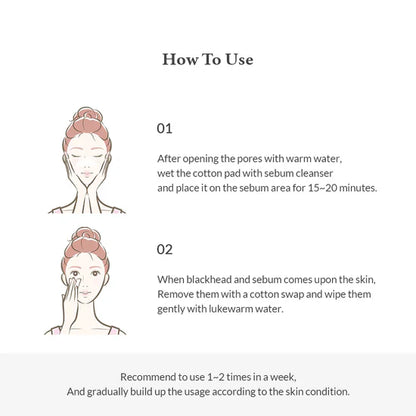 How To Use

01

After opening the pores with warm water, wet the cotton pad with sebum cleanser and place it on the sebum area for 15~20 minutes.

02

When blackhead and sebum comes upon the skin, Remove them with a cotton swap and wipe them gently with lukewarm water.

Recommend to use 1~2 times in a week,
And gradually build up the usage according to the skin condition.